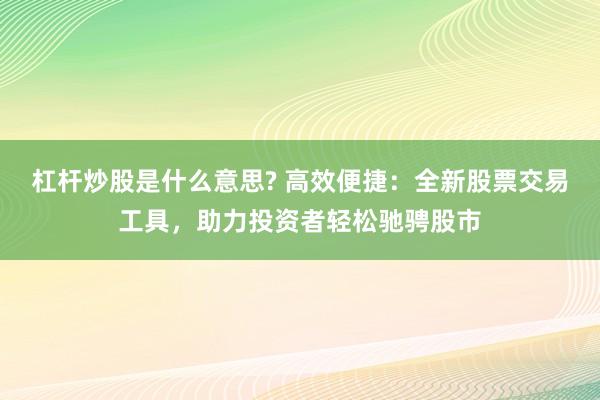 杠杆炒股是什么意思? 高效便捷：全新股票交易工具，助力投资者轻松驰骋股市